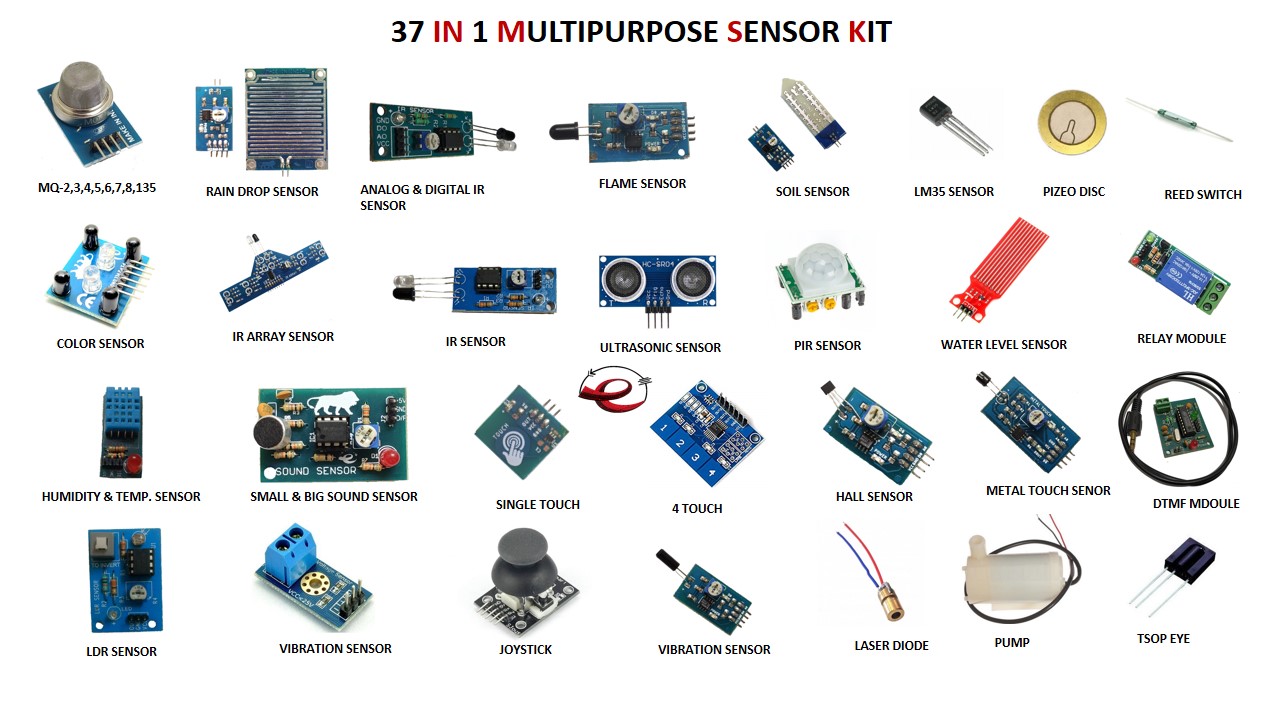 37 IN 1 MULTIPURPOSE SENSOR KIT

MQ-2,3,4,5,6,7,8,135

RAIN DROP SENSOR

ANALOG & DIGITAL IR SENSOR

FLAME SENSOR

SOIL SENSOR

LM35 SENSOR

PIZEO DISC

REED SWITCH

COLOR SENSOR

IR ARRAY SENSOR

IR SENSOR

HC-SR04

ULTRASONIC SENSOR

PIR SENSOR

WATER LEVEL SENSOR

RELAY MODULE

HUMIDITY & TEMP. SENSOR

SOUND SENSOR

SMALL & BIG SOUND SENSOR

TOUCH

SINGLE TOUCH

1 2 3 4

4 TOUCH

HALL SENSOR

METAL TOUCH SENOR

DTMF MDOULE

LDR SENSOR

VIBRATION SENSOR

JOYSTICK

VIBRATION SENSOR

LASER DIODE

PUMP

TSOP EYE